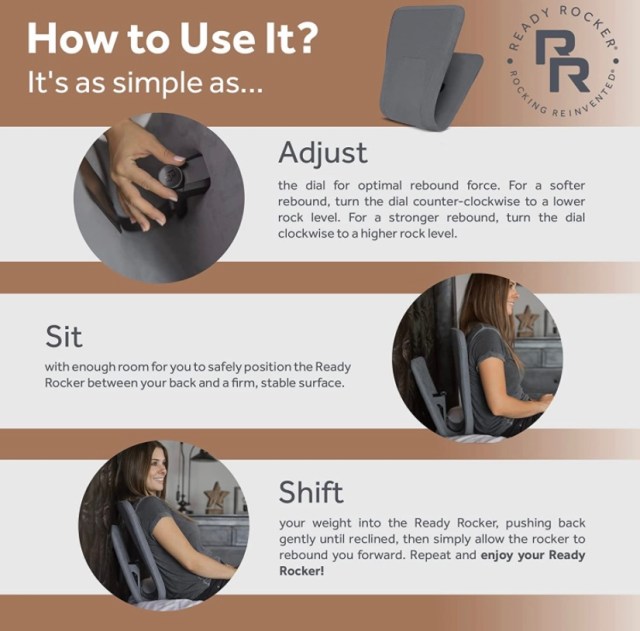 How to Use It?
It's as simple as...

READY ROCKER®
RR
ROCKING REINVENTED®

Adjust
the dial for optimal rebound force. For a softer rebound, turn the dial counter-clockwise to a lower rock level. For a stronger rebound, turn the dial clockwise to a higher rock level.

Sit
with enough room for you to safely position the Ready Rocker between your back and a firm, stable surface.

Shift
your weight into the Ready Rocker, pushing back gently until reclined, then simply allow the rocker to rebound you forward. Repeat and enjoy your Ready Rocker!